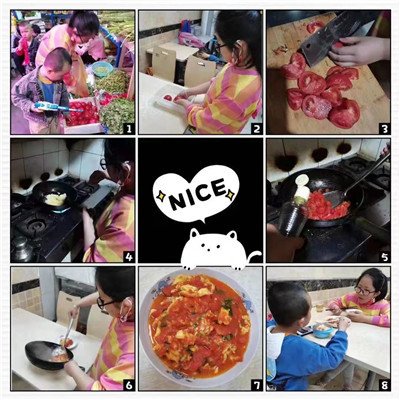 1

2

3

4

NICE

5

6

7

8